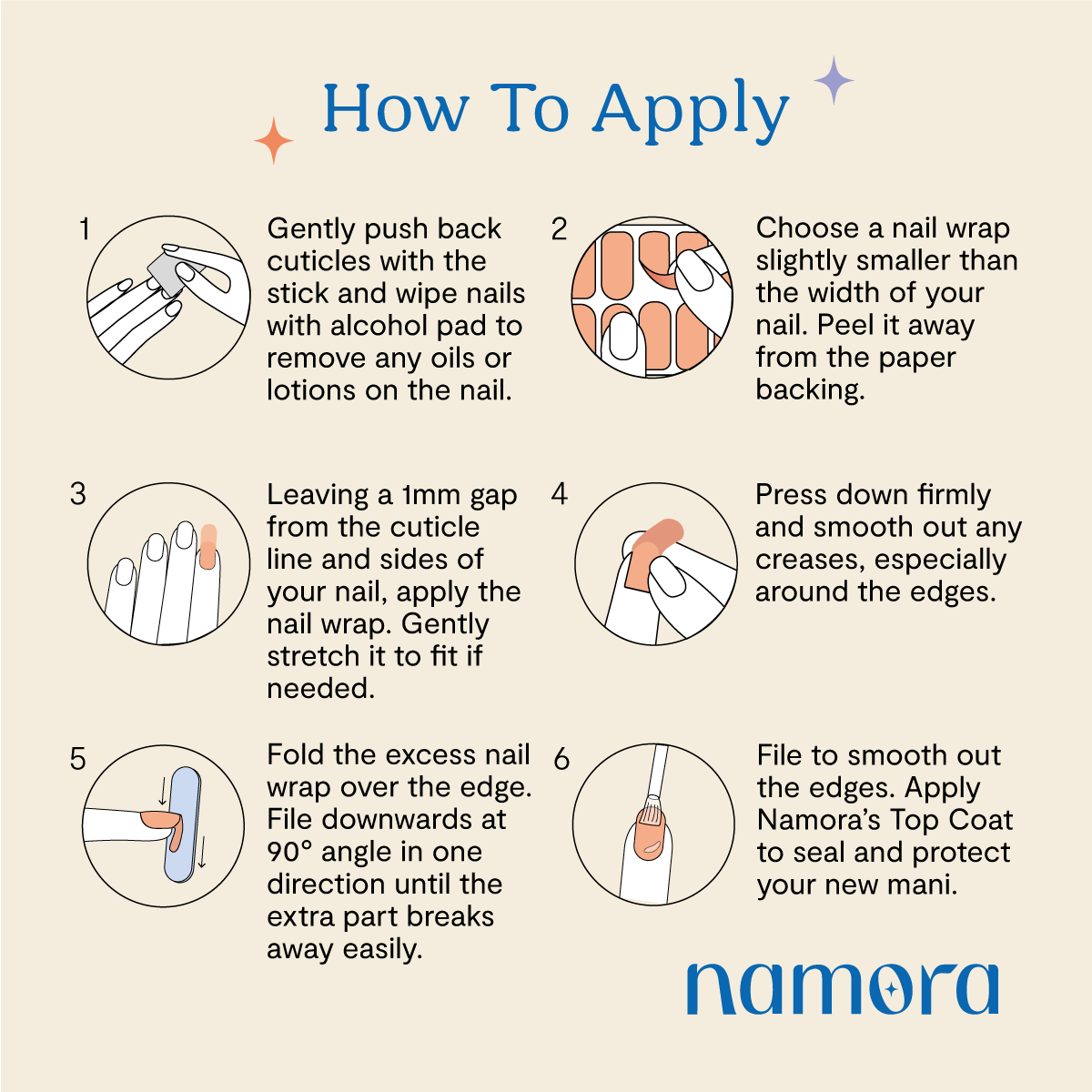 How To Apply

1 Gently push back cuticles with the stick and wipe nails with alcohol pad to remove any oils or lotions on the nail.

2 Choose a nail wrap slightly smaller than the width of your nail. Peel it away from the paper backing.

3 Leaving a 1mm gap from the cuticle line and sides of your nail, apply the nail wrap. Gently stretch it to fit if needed.

4 Press down firmly and smooth out any creases, especially around the edges.

5 Fold the excess nail wrap over the edge. File downwards at 90° angle in one direction until the extra part breaks away easily.

6 File to smooth out the edges. Apply Namora's Top Coat to seal and protect your new mani.

namora